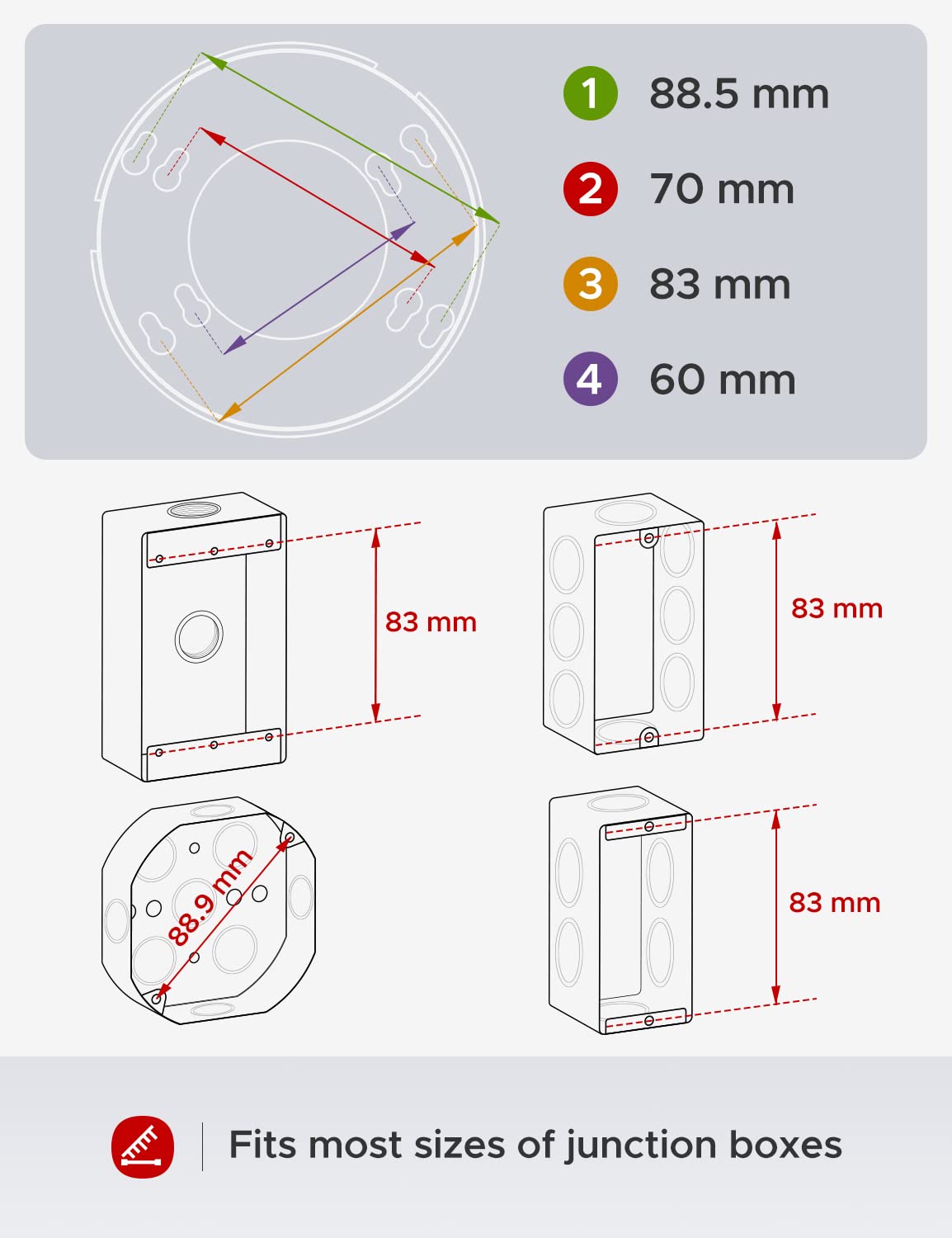 1 88.5 mm

2 70 mm

3 83 mm

4 60 mm

83 mm

83 mm

88.9 mm

83 mm

Fits most sizes of junction boxes